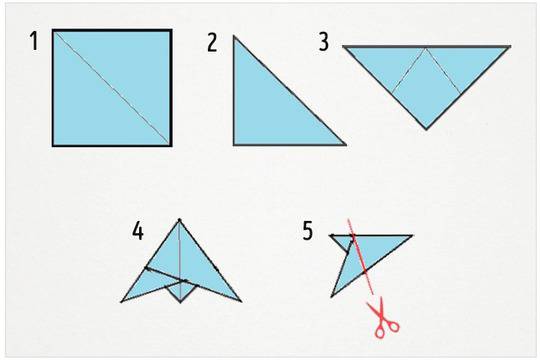 1
2
3
4
5