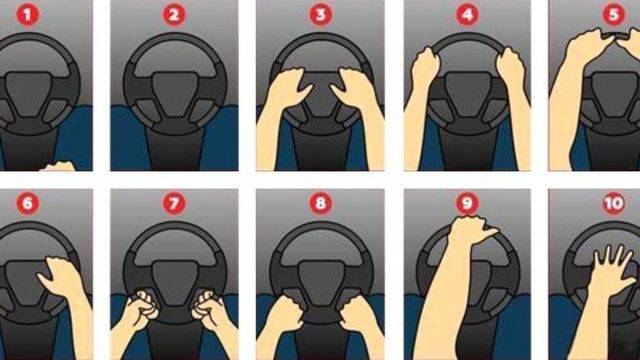 1
2
3
4
5
6
7
8
9
10